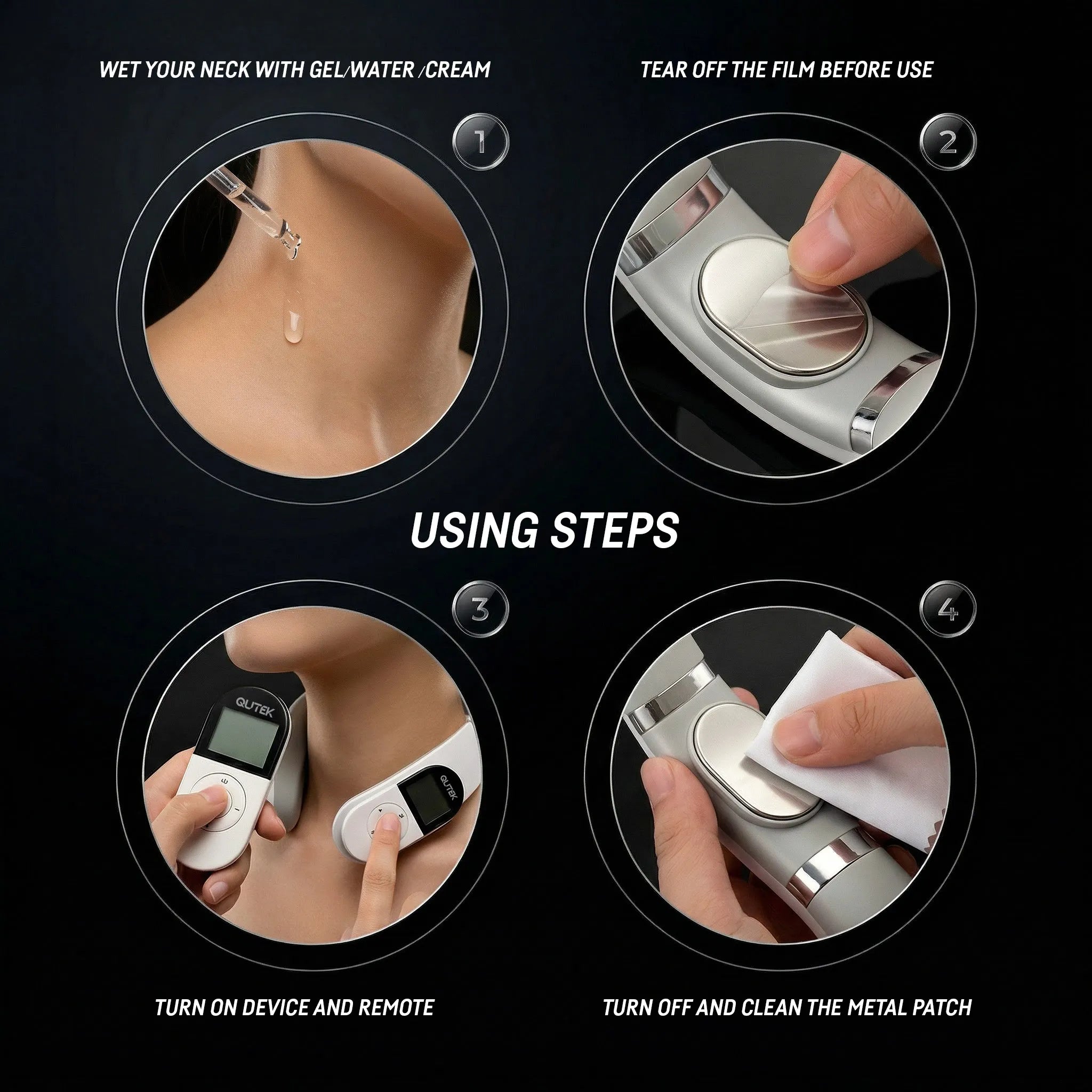 WET YOUR NECK WITH GEL/WATER /CREAM

TEAR OFF THE FILM BEFORE USE

1

2

USING STEPS

3

4

QUTEK

QUTEK

TURN ON DEVICE AND REMOTE

TURN OFF AND CLEAN THE METAL PATCH